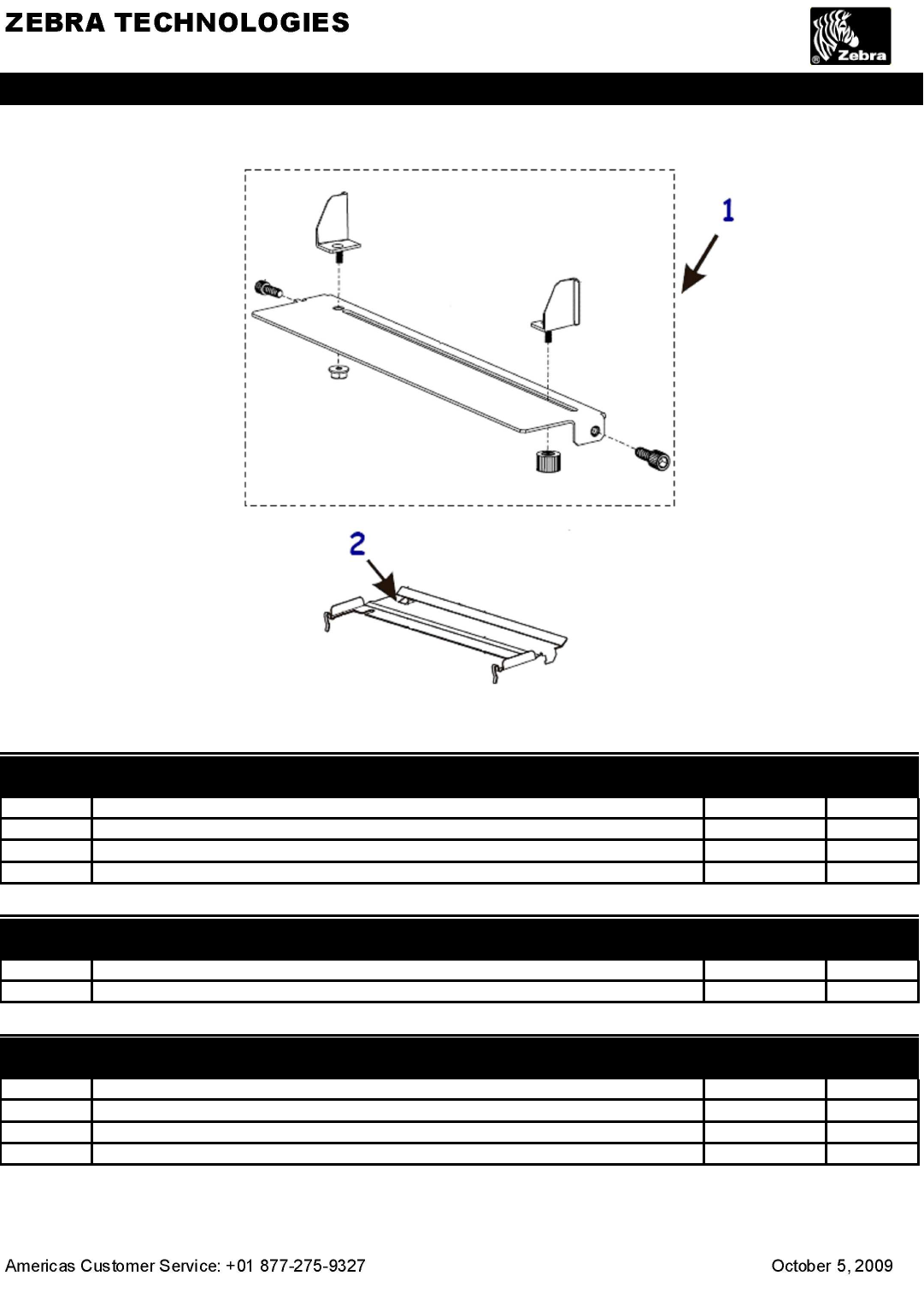 ZEBRA TECHNOLOGIES

Zebra

1

2

Americas Customer Service: +01 877-275-9327

October 5, 2009